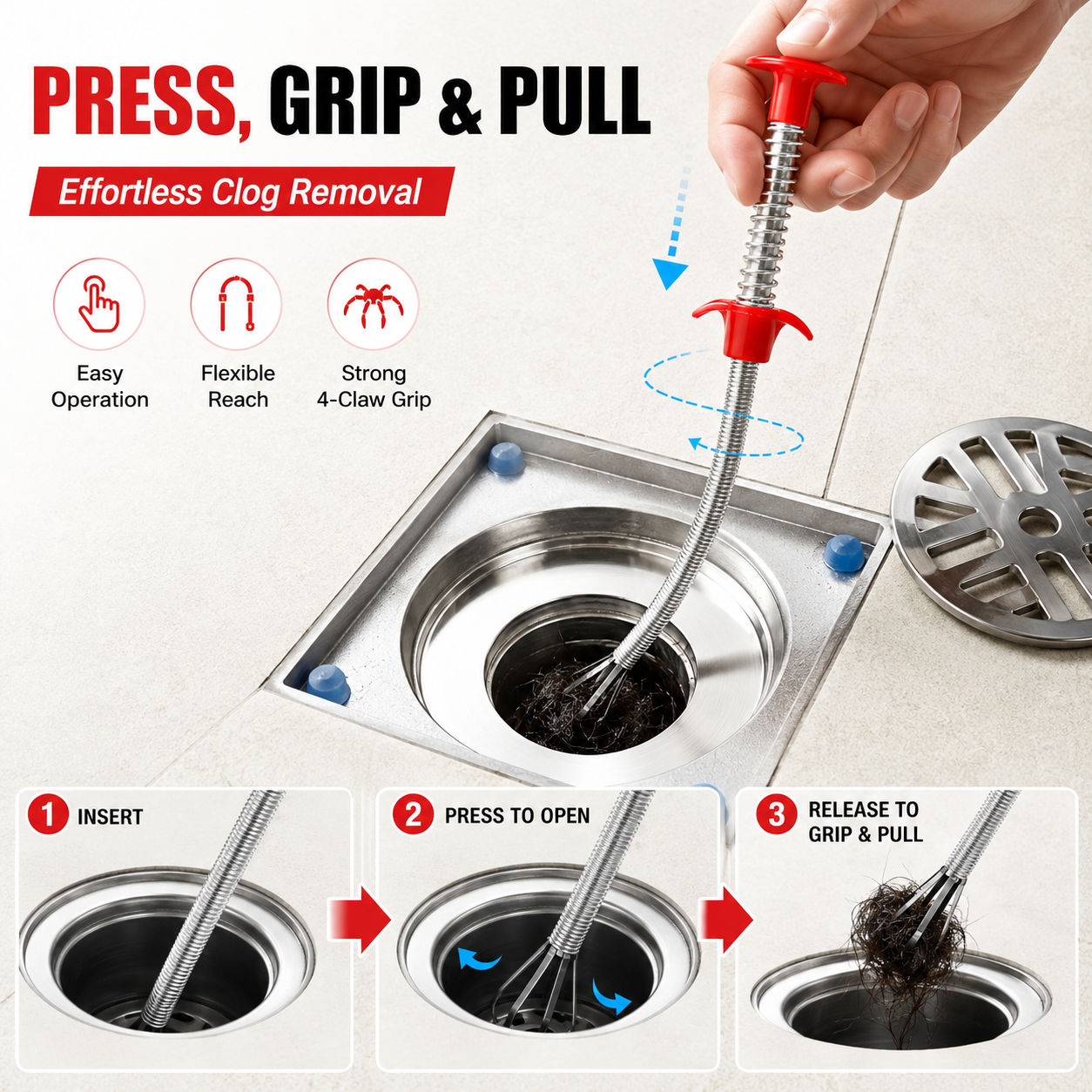 PRESS, GRIP & PULL

Effortless Clog Removal

Easy Operation

Flexible Reach

Strong 4-Claw Grip

1 INSERT

2 PRESS TO OPEN

3 RELEASE TO GRIP & PULL